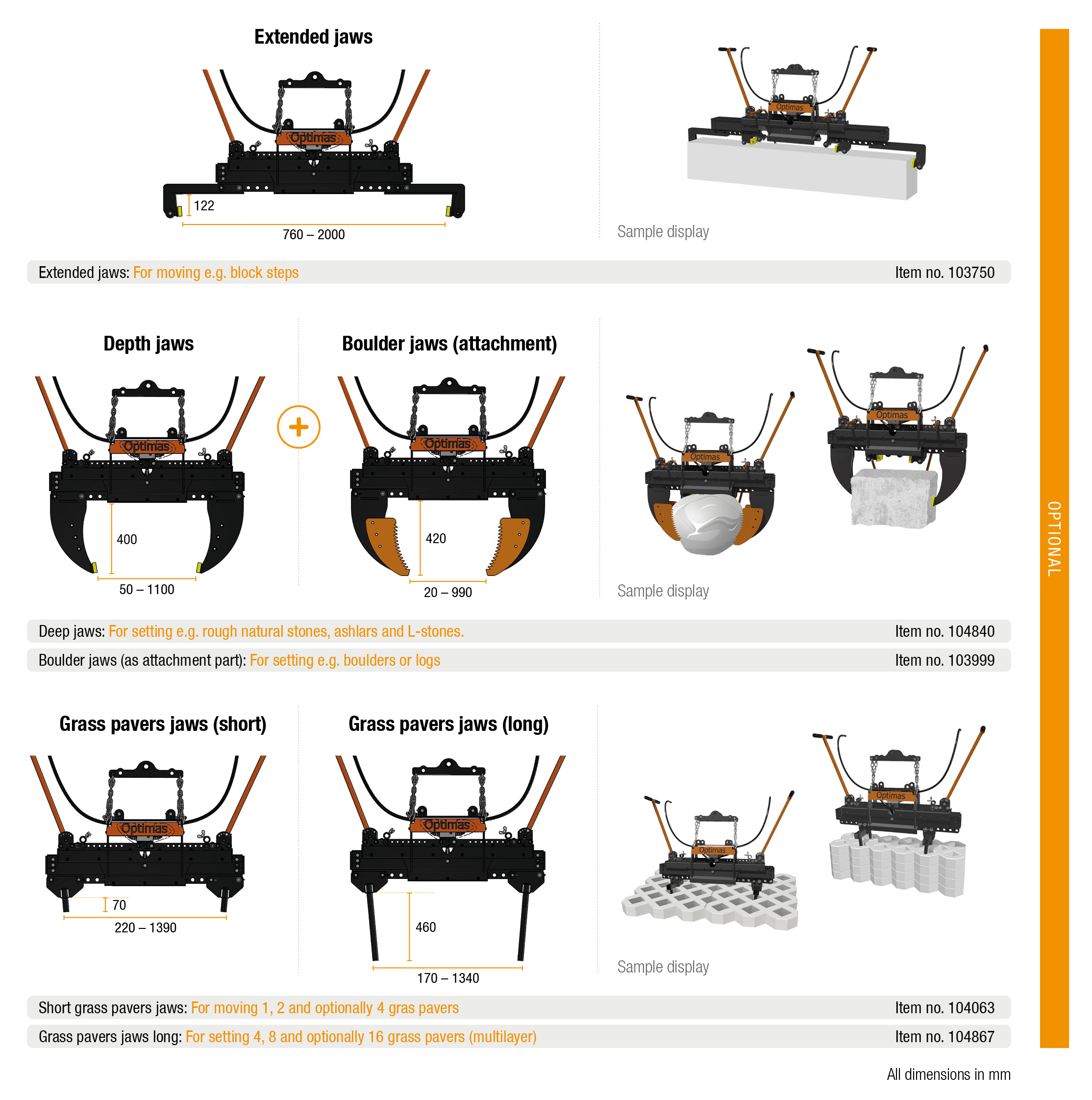 Extended jaws

Optimas

122

760 – 2000

Optimas

Sample display

Extended jaws: For moving e.g. block steps    Item no. 103750

Depth jaws

Optimas

400

50 – 1100

+

Boulder jaws (attachment)

Optimas

420

20 – 990

Optimas

Optimas

Sample display

Deep jaws: For setting e.g. rough natural stones, ashlars and L-stones.    Item no. 104840

Boulder jaws (as attachment part): For setting e.g. boulders or logs    Item no. 103999

Grass pavers jaws (short)

Optimas

70

220 – 1390

Grass pavers jaws (long)

Optimas

460

170 – 1340

Optimas

Optimas

Sample display

Short grass pavers jaws: For moving 1, 2 and optionally 4 gras pavers    Item no. 104063

Grass pavers jaws long: For setting 4, 8 and optionally 16 grass pavers (multilayer)    Item no. 104867

All dimensions in mm

OPTIONAL