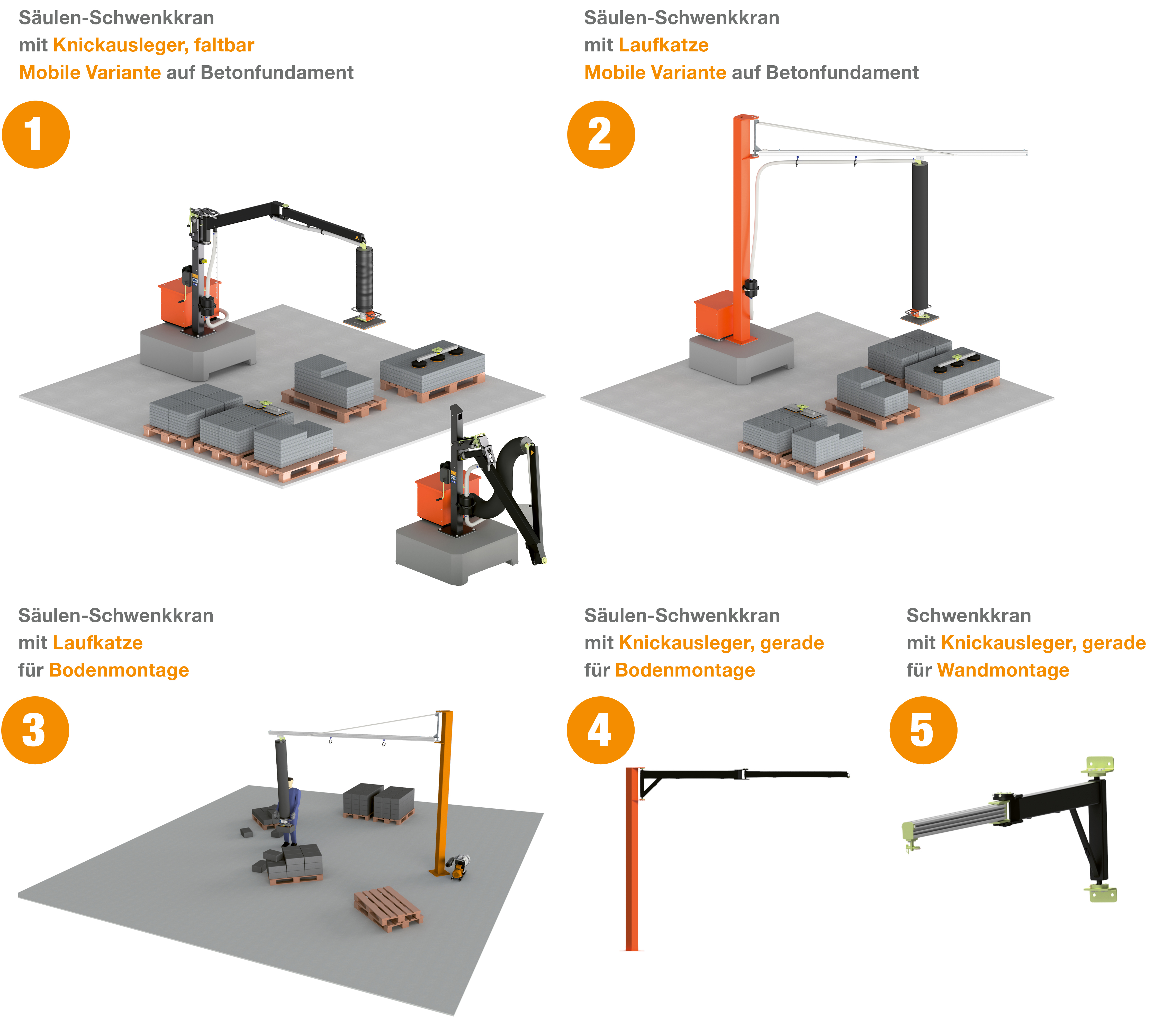 Säulen-Schwenkkran
mit Knickausleger, faltbar
Mobile Variante auf Betonfundament

1

Säulen-Schwenkkran
mit Laufkatze
Mobile Variante auf Betonfundament

2

Säulen-Schwenkkran
mit Laufkatze
für Bodenmontage

3

Säulen-Schwenkkran
mit Knickausleger, gerade
für Bodenmontage

4

Schwenkkran
mit Knickausleger, gerade
für Wandmontage

5