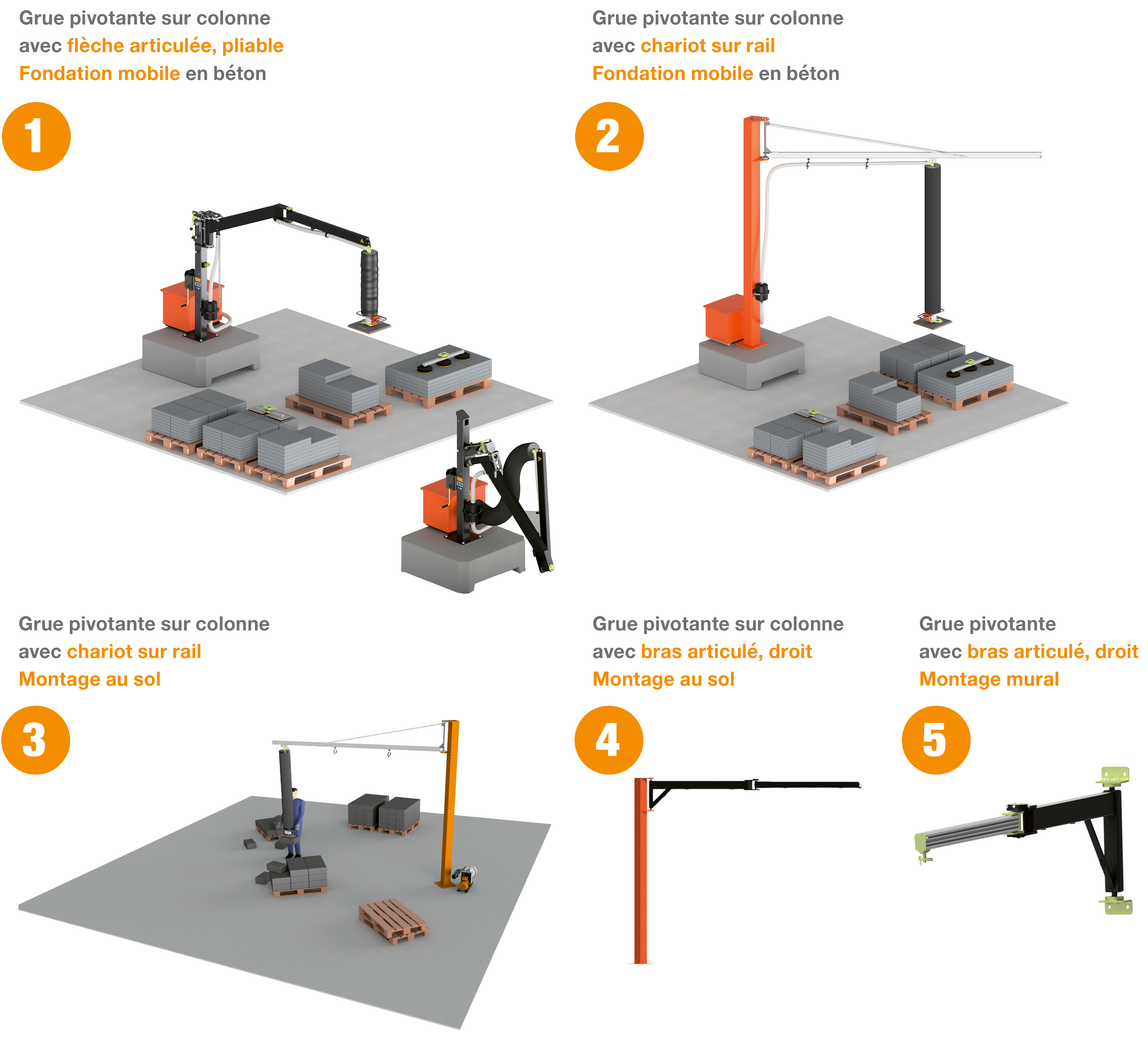 Grue pivotante sur colonne avec flèche articulée, pliable Fondation mobile en béton

1

Grue pivotante sur colonne avec chariot sur rail Fondation mobile en béton

2

Grue pivotante sur colonne avec chariot sur rail Montage au sol

3

Grue pivotante sur colonne avec bras articulé, droit Montage au sol

4

Grue pivotante avec bras articulé, droit Montage mural

5