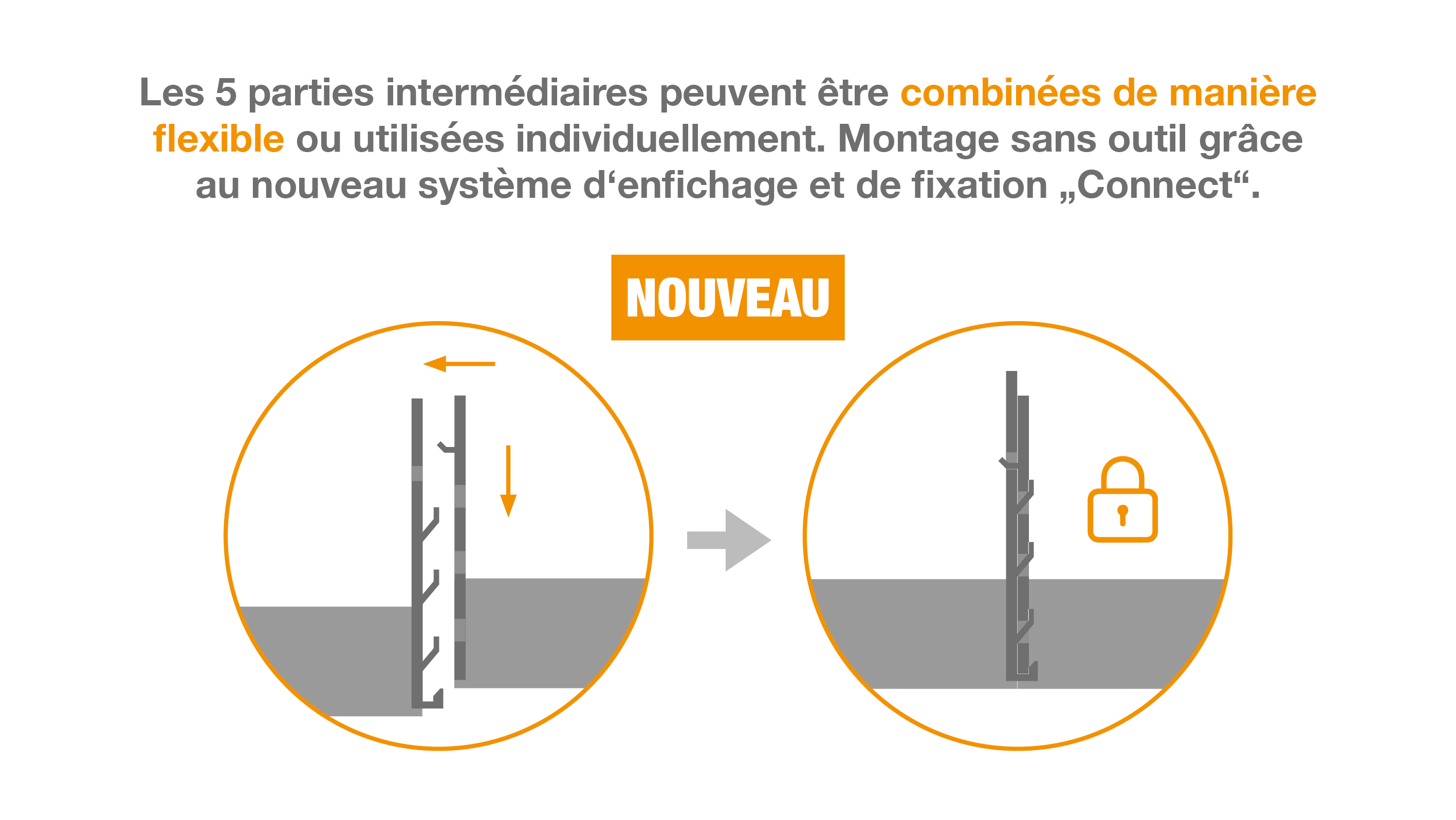 Les 5 parties intermédiaires peuvent être combinées de manière flexible ou utilisées individuellement. Montage sans outil grâce au nouveau système d‘enfichage et de fixation „Connect“.

NOUVEAU