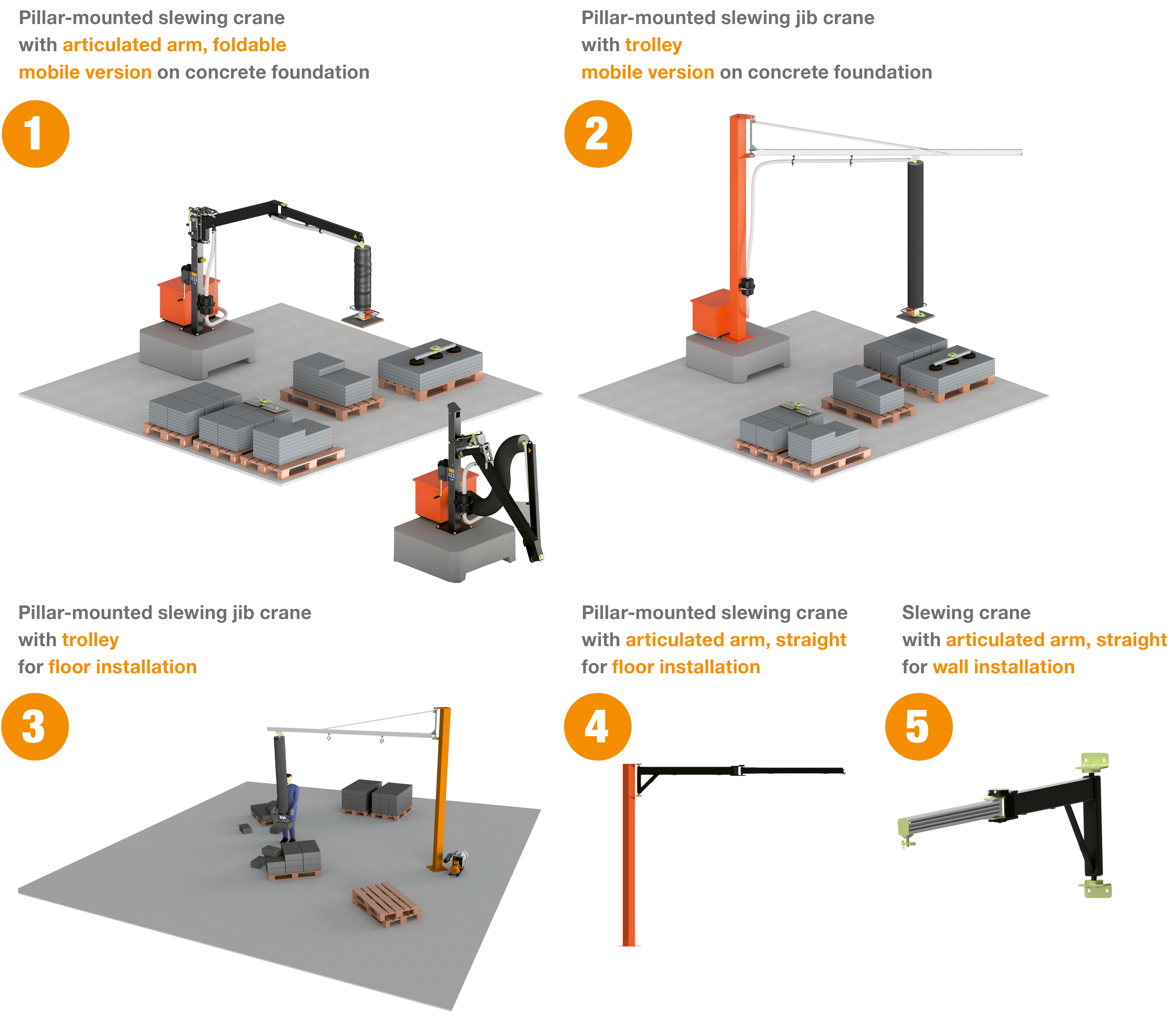 Pillar-mounted slewing crane
with articulated arm, foldable
mobile version on concrete foundation

1

Pillar-mounted slewing jib crane
with trolley
mobile version on concrete foundation

2

Pillar-mounted slewing jib crane
with trolley
for floor installation

3

Pillar-mounted slewing crane
with articulated arm, straight
for floor installation

4

Slewing crane
with articulated arm, straight
for wall installation

5